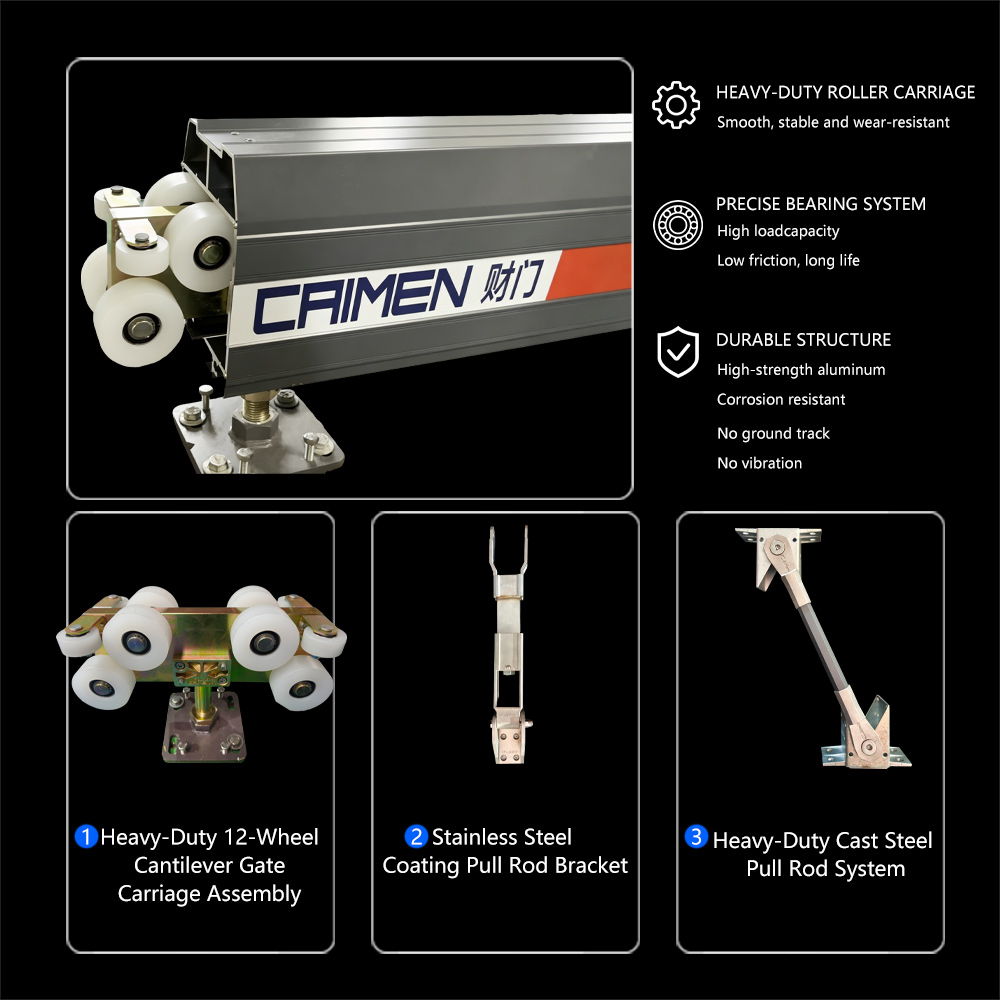 CAIMEN 财门

HEAVY-DUTY ROLLER CARRIAGE
Smooth, stable and wear-resistant

PRECISE BEARING SYSTEM
High loadcapacity
Low friction, long life

DURABLE STRUCTURE
High-strength aluminum
Corrosion resistant
No ground track
No vibration

1 Heavy-Duty 12-Wheel Cantilever Gate Carriage Assembly

2 Stainless Steel Coating Pull Rod Bracket

3 Heavy-Duty Cast Steel Pull Rod System